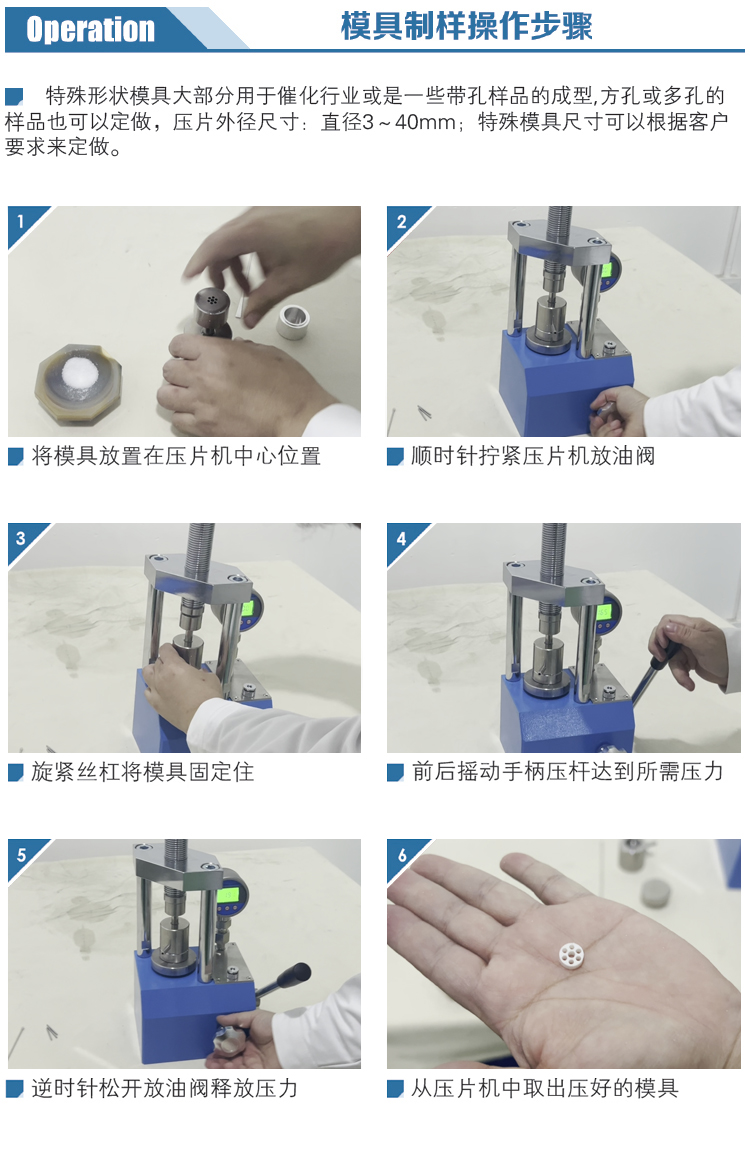 Operation 模具制样操作步骤

特殊形状模具大部分用于催化行业或是一些带孔样品的成型,方孔或多孔的样品也可以定做，压片外径尺寸：直径3～40mm；特殊模具尺寸可以根据客户要求来定做。

1

将模具放置在压片机中心位置

2

顺时针拧紧压片机放油阀

3

旋紧丝杠将模具固定住

4

前后摇动手柄压杆达到所需压力

5

逆时针松开放油阀释放压力

6

从压片机中取出压好的模具